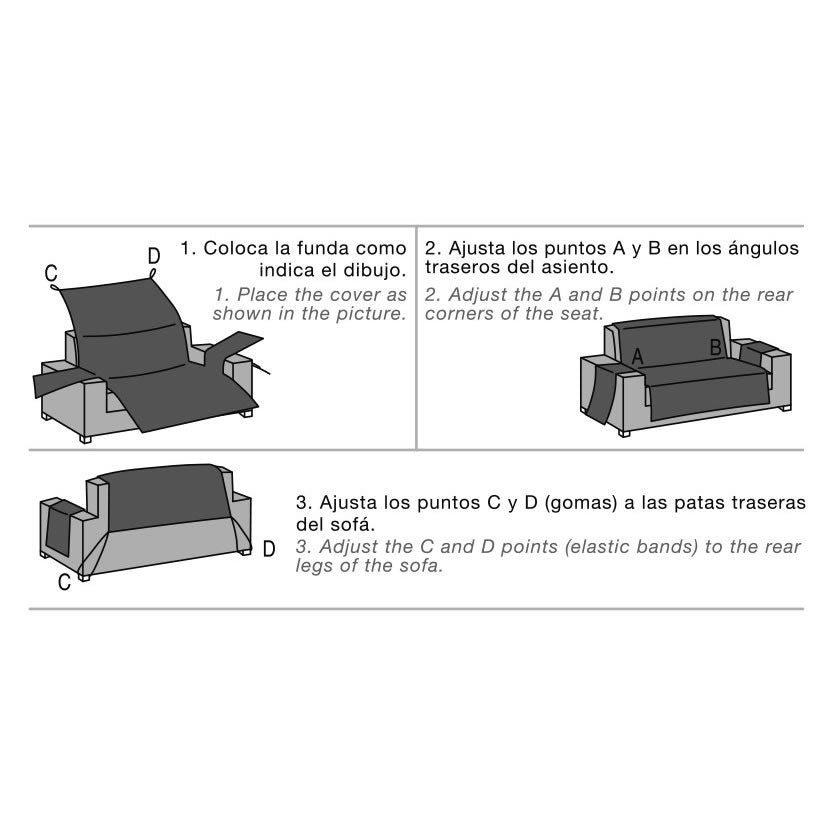 C

D

1. Coloca la funda como indica el dibujo.

1. Place the cover as shown in the picture.

2. Ajusta los puntos A y B en los ángulos traseros del asiento.

2. Adjust the A and B points on the rear corners of the seat.

A

B

C

D

3. Ajusta los puntos C y D (gomas) a las patas traseras del sofá.

3. Adjust the C and D points (elastic bands) to the rear legs of the sofa.